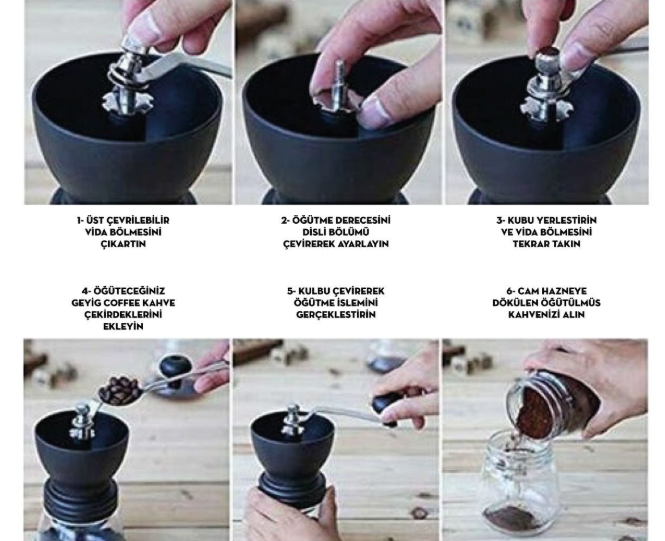 1- ÜST ÇEVRİLEBİLİR VİDA BÖLMESİNİ ÇIKARTIN

2- ÖĞÜTME DERECESİNİ DİSLİ BÖLÜMÜ ÇEVİREREK AYARLAYIN

3- KUBU YERLESTİRİN VE VİDA BÖLMESİNİ TEKRAR TAKIN

4- ÖĞÜTECEĞİNİZ GEYİG COFFEE KAHVE ÇEKİRDEKLERİNİ EKLEYİN

5- KULBU ÇEVİREREK ÖĞÜTME İSLEMİNİ GERÇEKLESTİRİN

6- CAM HAZNEYE DÖKÜLEN ÖĞÜTÜLMÜS KAHVENİZİ ALIN